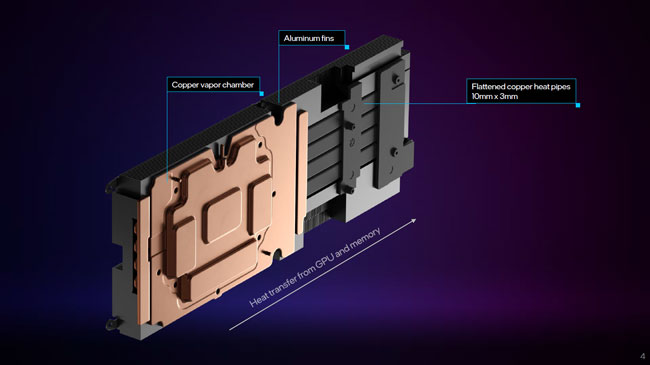 Aluminum fins

Copper vapor chamber

Flattened copper heat pipes
10mm x 3mm

Heat transfer from GPU and memory

4