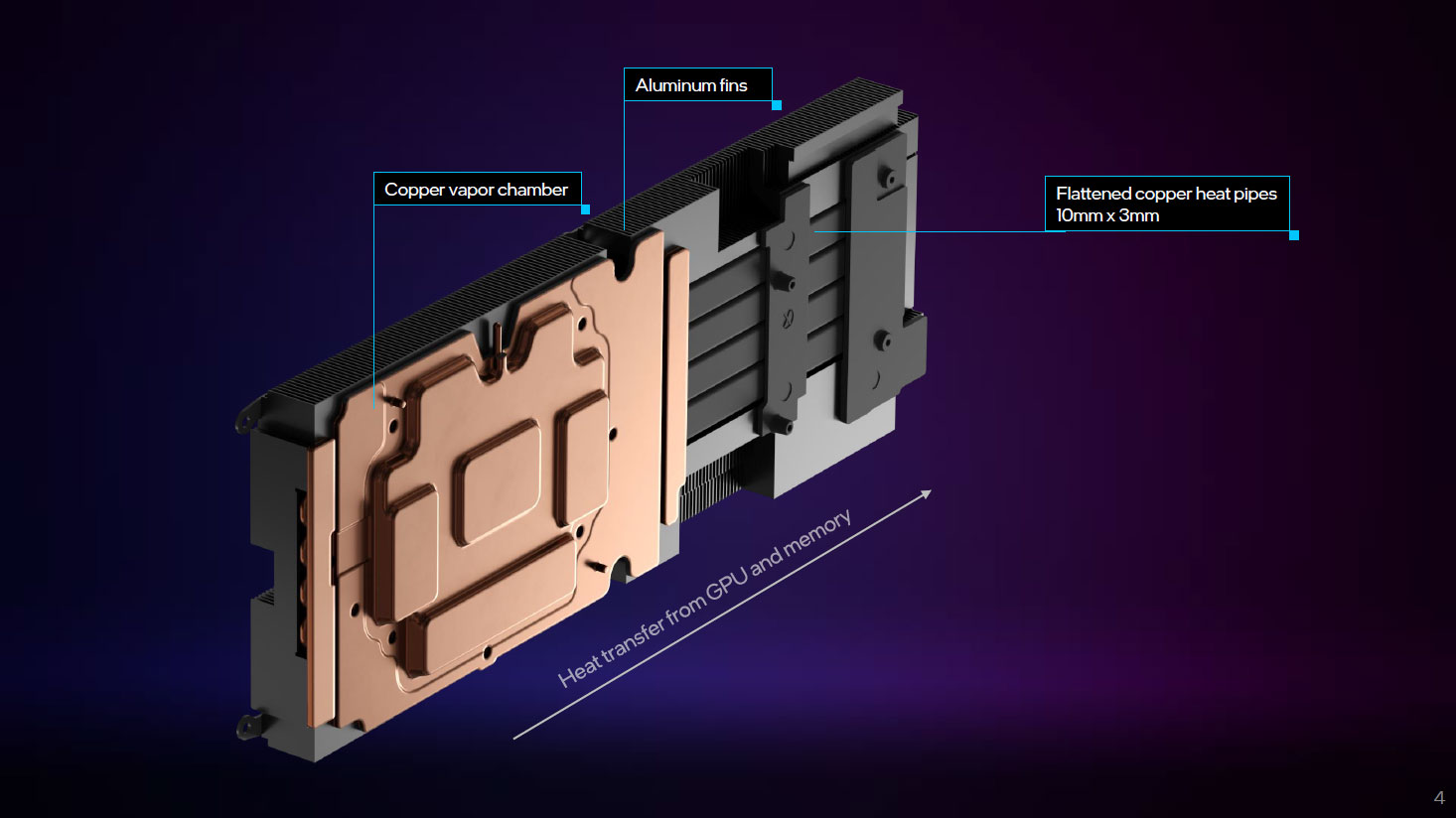 Aluminum fins

Copper vapor chamber

Flattened copper heat pipes
10mm x 3mm

Heat transfer from GPU and memory

4