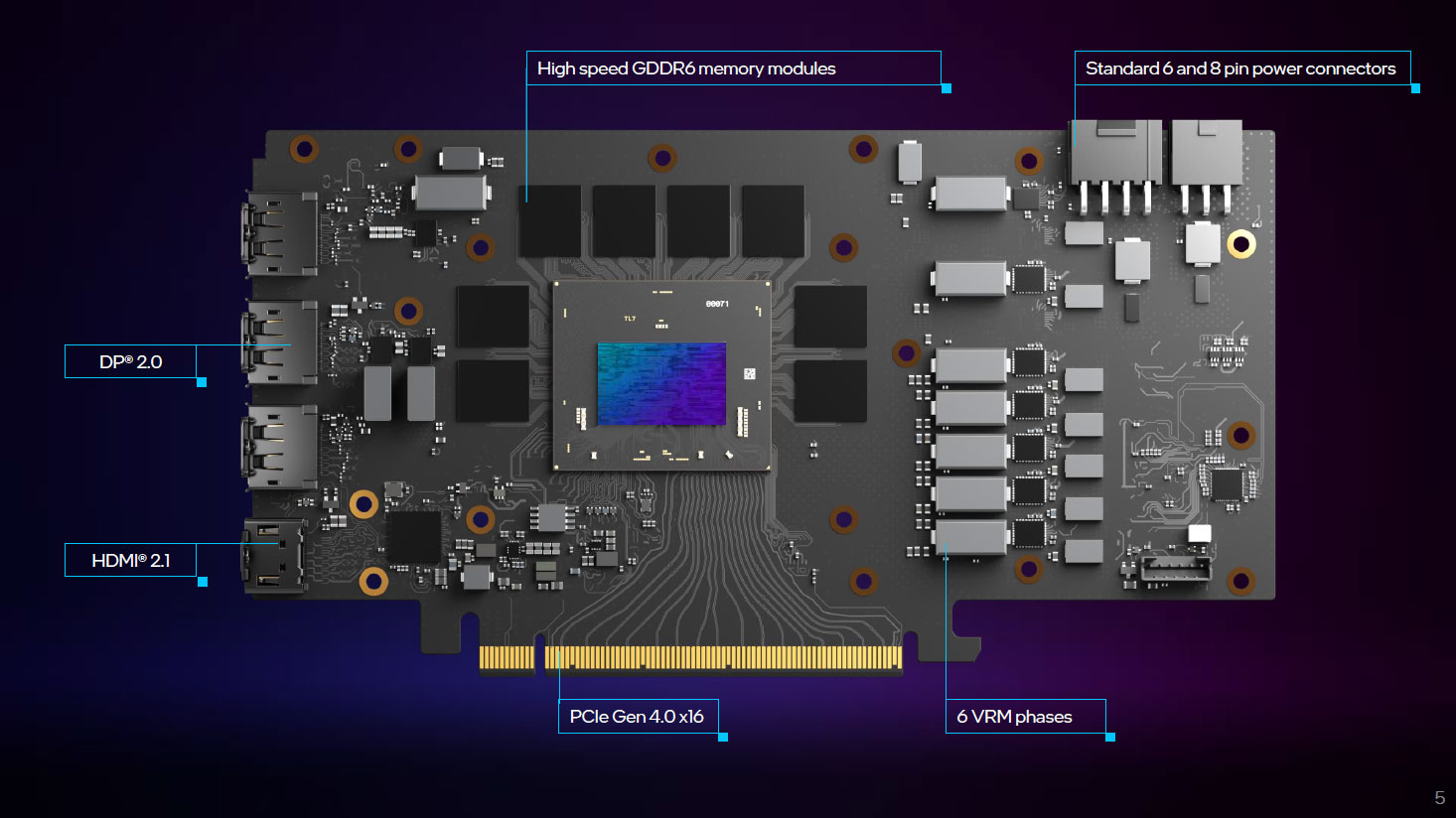 High speed GDDR6 memory modules

Standard 6 and 8 pin power connectors

DP® 2.0

HDMI® 2.1

PCIe Gen 4.0 x16

6 VRM phases

5