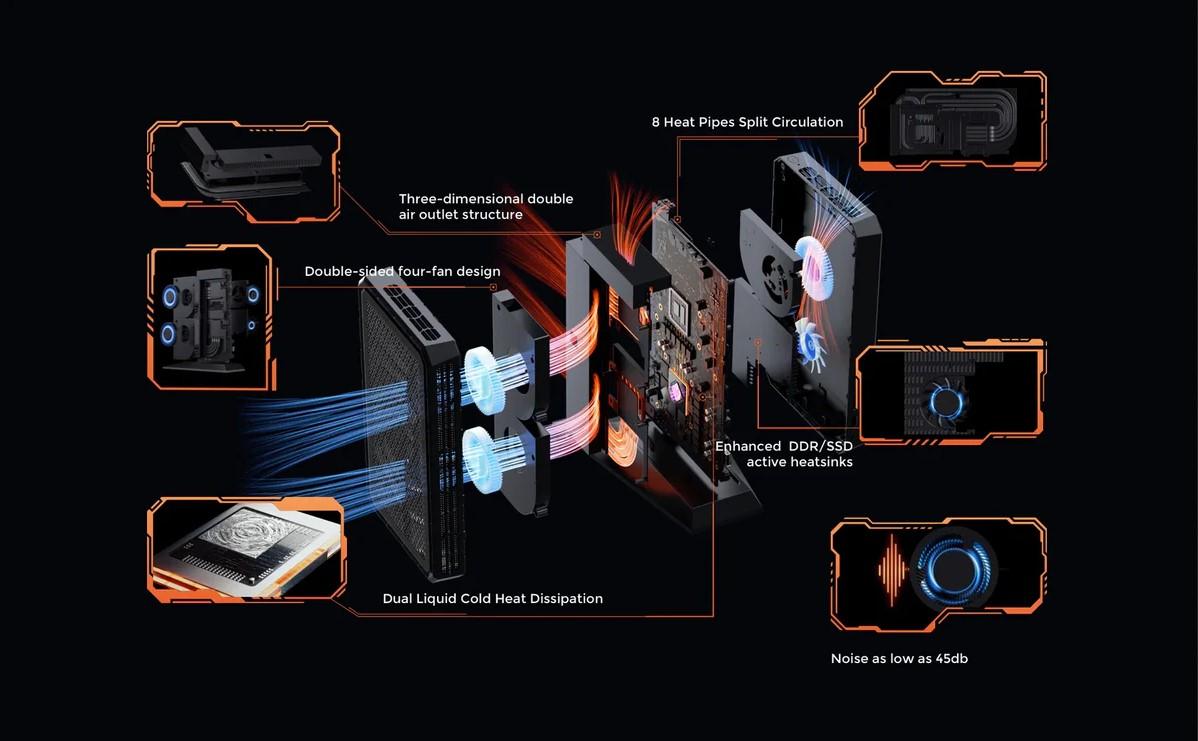 8 Heat Pipes Split Circulation

Three-dimensional double air outlet structure

Double-sided four-fan design

Enhanced DDR/SSD active heatsinks

Dual Liquid Cold Heat Dissipation

Noise as low as 45db