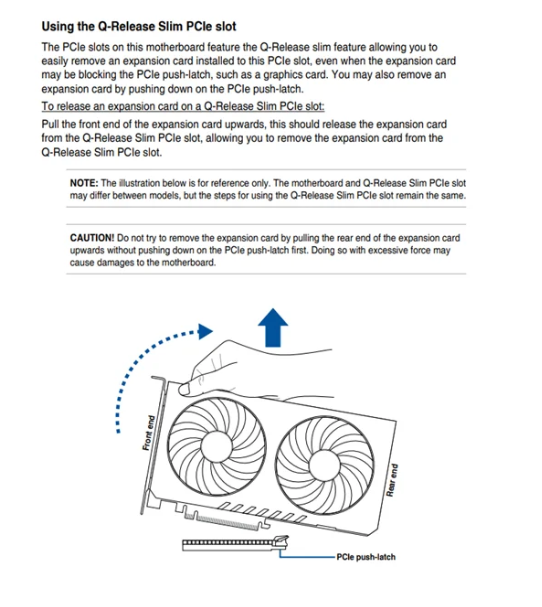 Using the Q-Release Slim PCIe slot

The PCIe slots on this motherboard feature the Q-Release slim feature allowing you to easily remove an expansion card installed to this PCIe slot, even when the expansion card may be blocking the PCIe push-latch, such as a graphics card. You may also remove an expansion card by pushing down on the PCIe push-latch.

To release an expansion card on a Q-Release Slim PCIe slot:

Pull the front end of the expansion card upwards, this should release the expansion card from the Q-Release Slim PCIe slot, allowing you to remove the expansion card from the Q-Release Slim PCIe slot.

NOTE: The illustration below is for reference only. The motherboard and Q-Release Slim PCIe slot may differ between models, but the steps for using the Q-Release Slim PCIe slot remain the same.

CAUTION! Do not try to remove the expansion card by pulling the rear end of the expansion card upwards without pushing down on the PCIe push-latch first. Doing so with excessive force may cause damages to the motherboard.

Front end

Rear end

PCIe push-latch