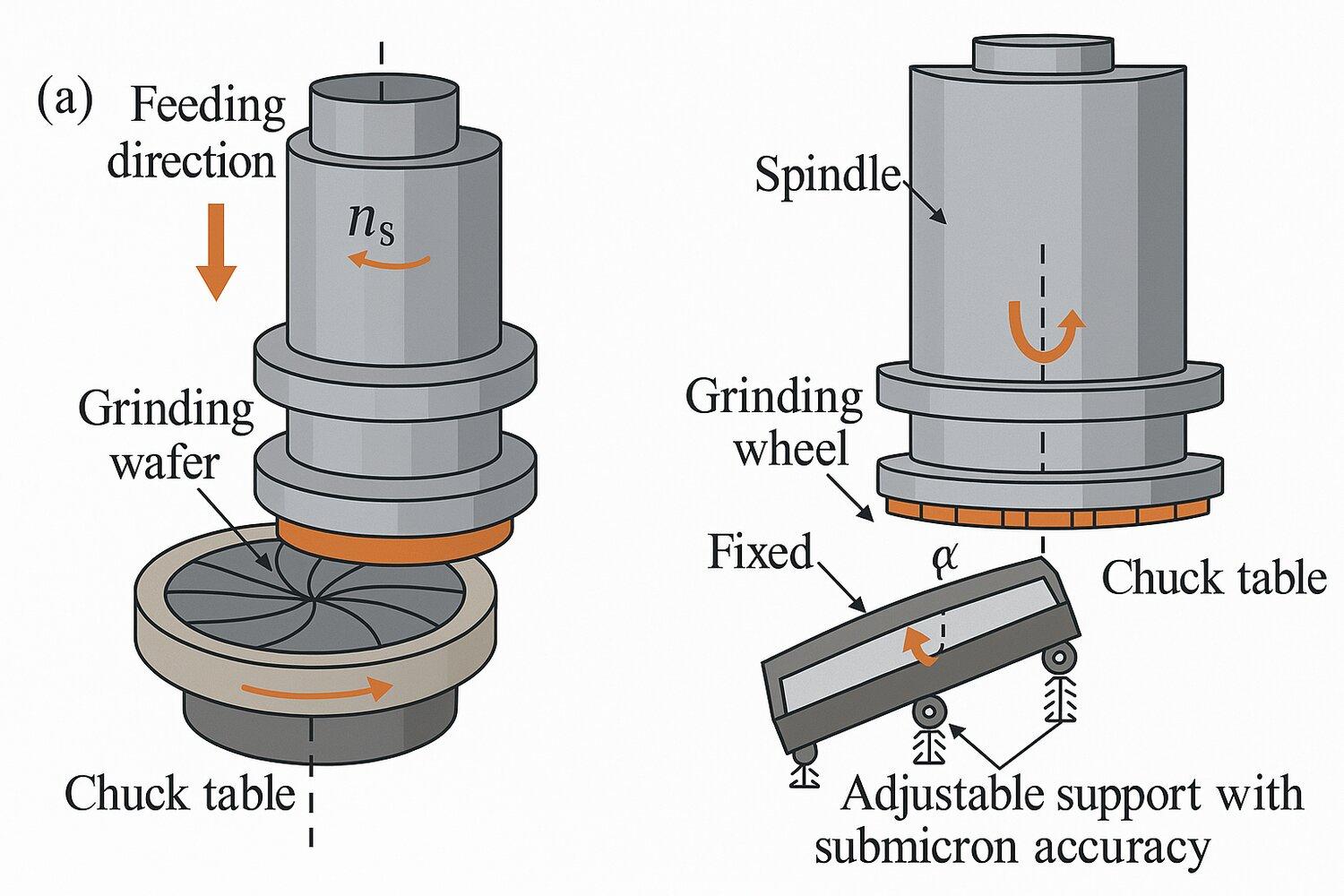 (a) Feeding direction

$n_s$

Grinding wafer

Chuck table

Spindle

Grinding wheel

Fixed

$\alpha$

Chuck table

Adjustable support with submicron accuracy