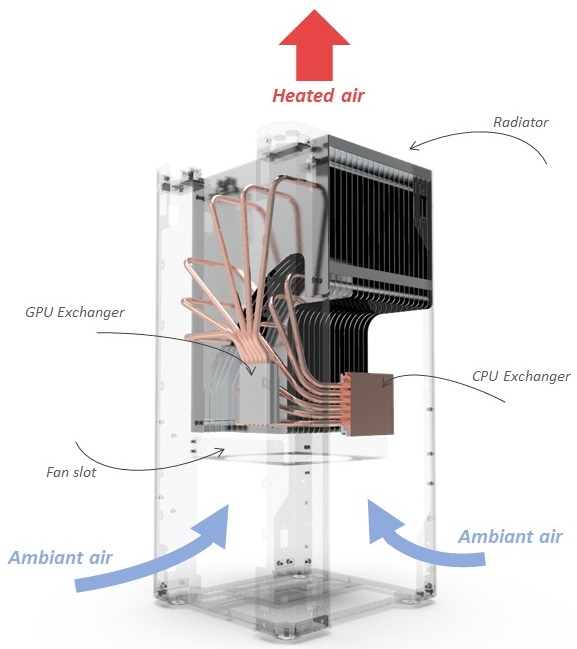 Heated air

Radiator

GPU Exchanger

CPU Exchanger

Fan slot

Ambiant air

Ambiant air