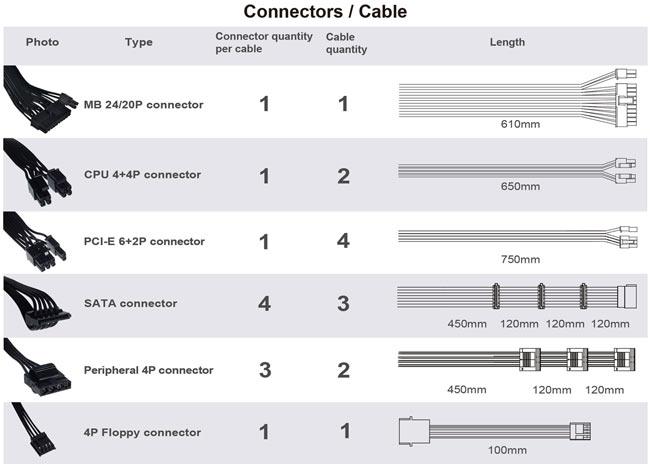 Connectors / Cable

| Photo | Type | Connector quantity per cable | Cable quantity | Length |
|---|---|---|---|---|
| | MB 24/20P connector | 1 | 1 | 610mm |
| | CPU 4+4P connector | 1 | 2 | 650mm |
| | PCI-E 6+2P connector | 1 | 4 | 750mm |
| | SATA connector | 4 | 3 | 450mm 120mm 120mm 120mm |
| | Peripheral 4P connector | 3 | 2 | 450mm 120mm 120mm |
| | 4P Floppy connector | 1 | 1 | 100mm |