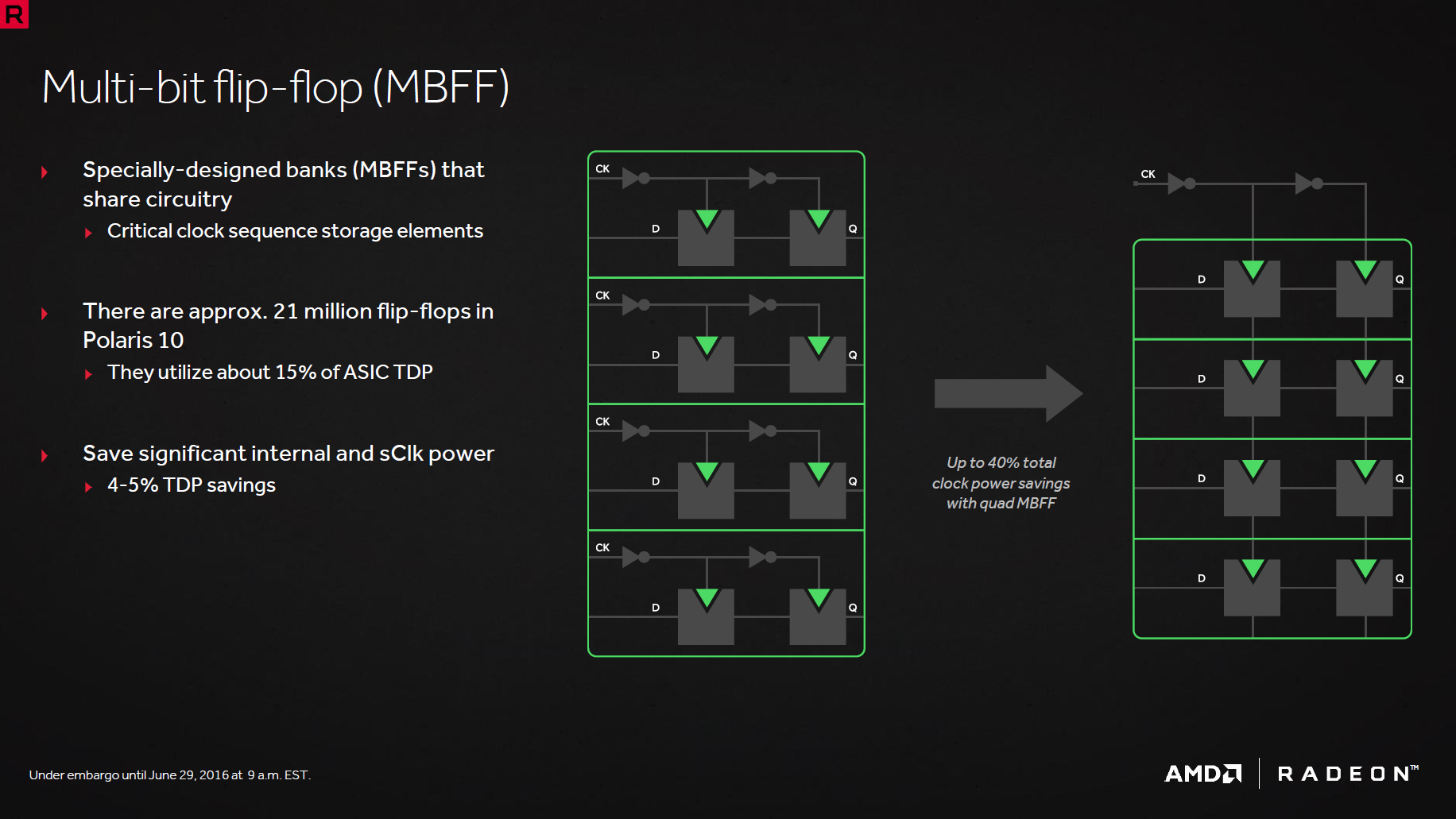 R

Multi-bit flip-flop (MBFF)

Specially-designed banks (MBFFs) that share circuitry

Critical clock sequence storage elements

There are approx. 21 million flip-flops in Polaris 10

They utilize about 15% of ASIC TDP

Save significant internal and sClk power

4-5% TDP savings

CK
D
Q
CK
D
Q
CK
D
Q
CK
D
Q

Up to 40% total clock power savings with quad MBFF

CK
D
Q
D
Q
D
Q
D
Q

Under embargo until June 29, 2016 at 9 a.m. EST.

AMD RADEON™